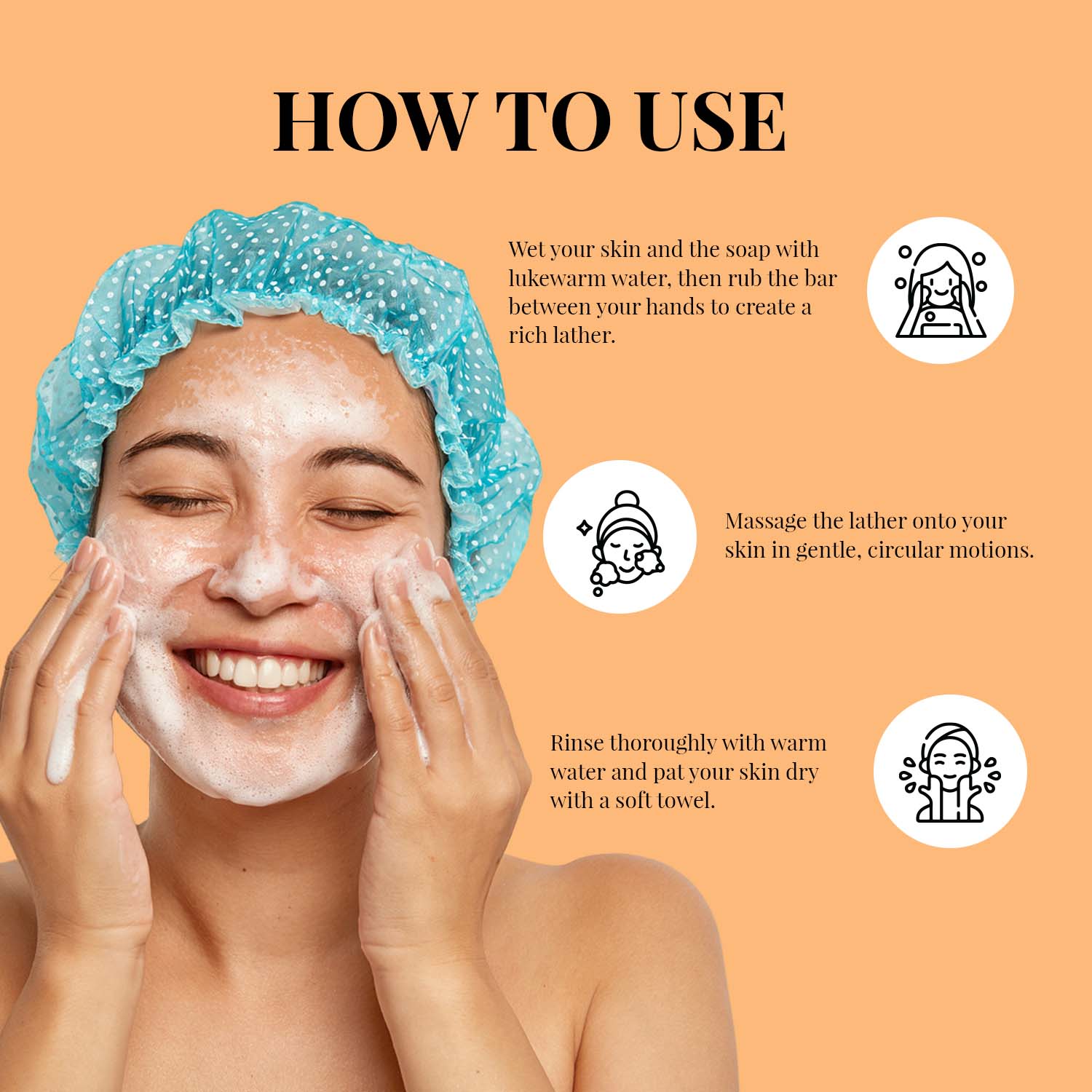 HOW TO USE

Wet your skin and the soap with lukewarm water, then rub the bar between your hands to create a rich lather.

Massage the lather onto your skin in gentle, circular motions.

Rinse thoroughly with warm water and pat your skin dry with a soft towel.