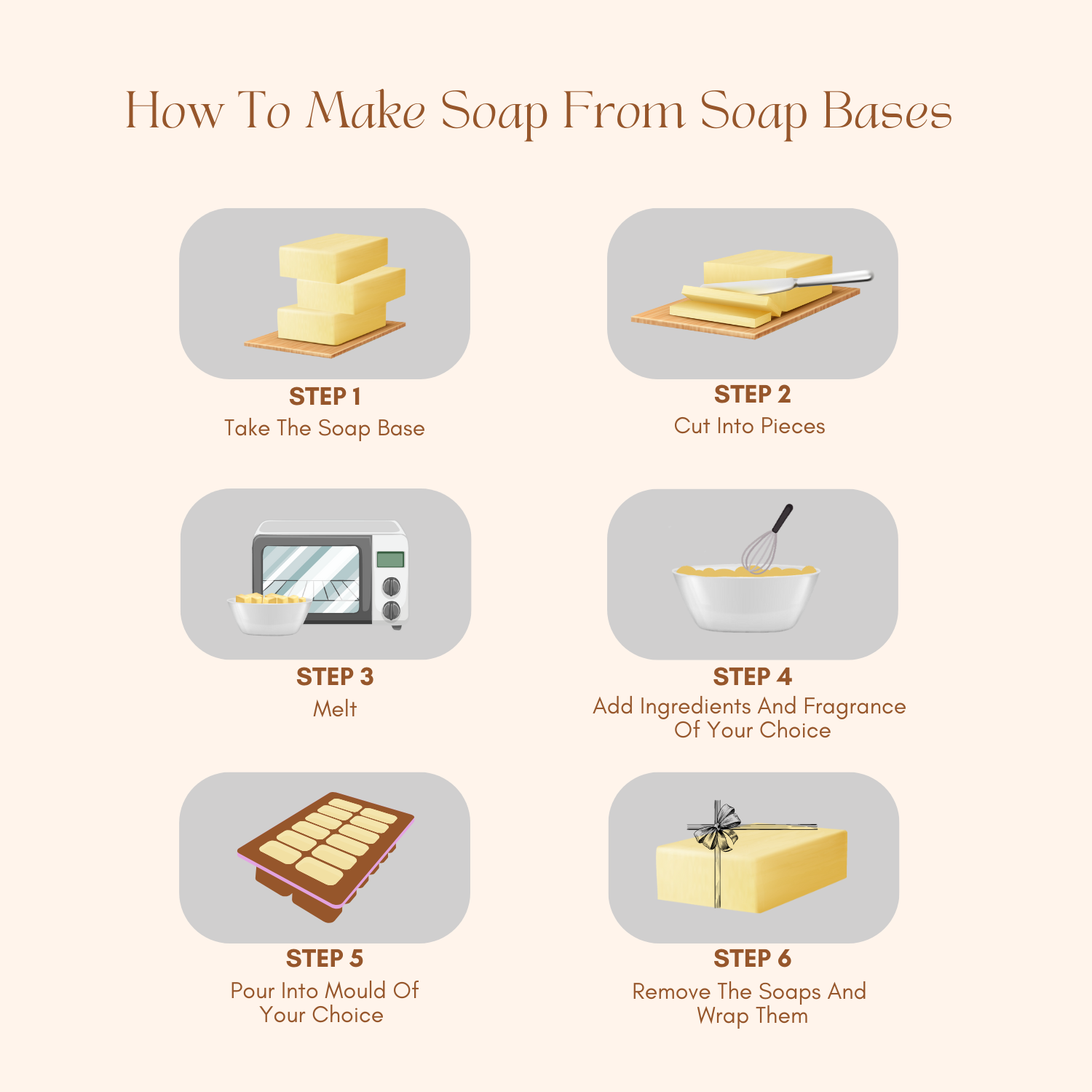 How To Make Soap From Soap Bases

STEP 1
Take The Soap Base

STEP 2
Cut Into Pieces

STEP 3
Melt

STEP 4
Add Ingredients And Fragrance Of Your Choice

STEP 5
Pour Into Mould Of Your Choice

STEP 6
Remove The Soaps And Wrap Them